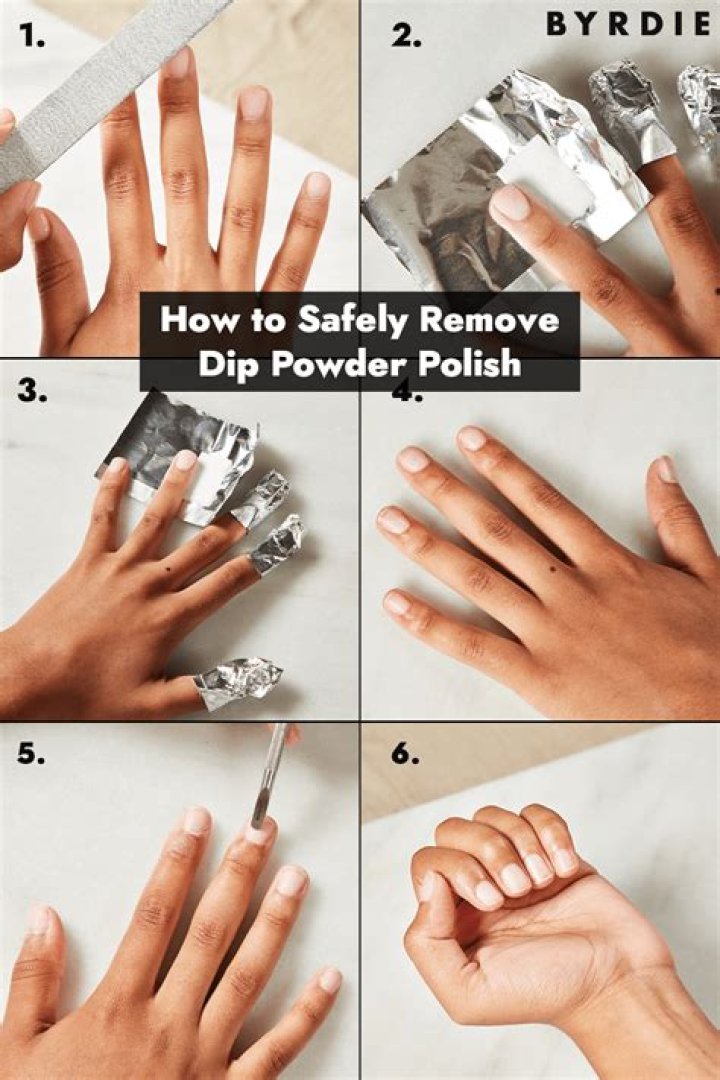 1.

2.

BYRDIE

How to Safely Remove Dip Powder Polish

3.

4.

5.

6.